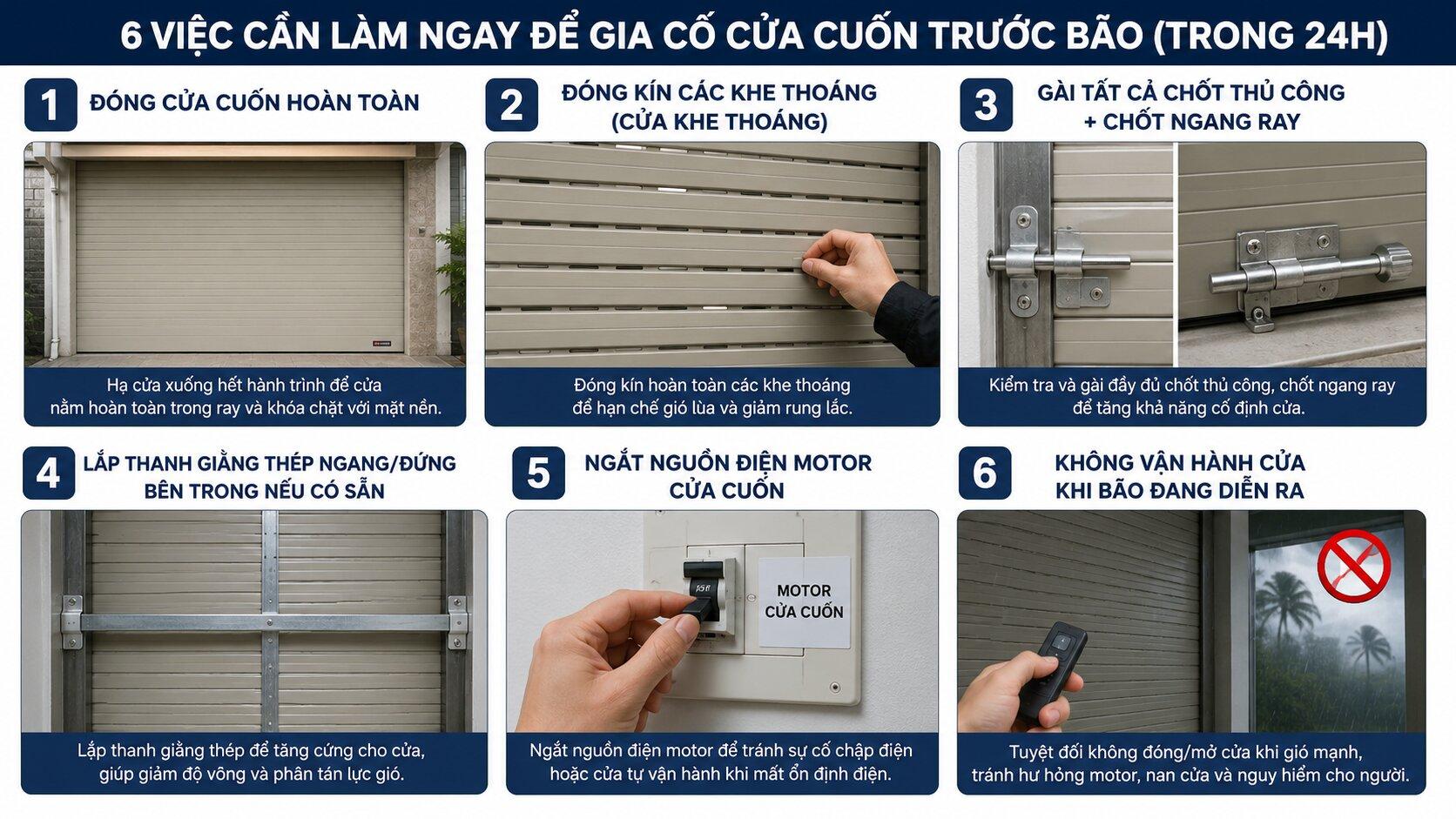 6 VIỆC CẦN LÀM NGAY ĐỂ GIA CỐ CỬA CUỐN TRƯỚC BÃO (TRONG 24H)

1 ĐÓNG CỬA CUỐN HOÀN TOÀN

Hạ cửa xuống hết hành trình để cửa nằm hoàn toàn trong ray và khóa chặt với mặt nền.

2 ĐÓNG KÍN CÁC KHE THOÁNG (CỬA KHE THOÁNG)

Đóng kín hoàn toàn các khe thoáng để hạn chế gió lùa và giảm rung lắc.

3 GÀI TẤT CẢ CHỐT THỦ CÔNG + CHỐT NGANG RAY

Kiểm tra và gài đầy đủ chốt thủ công, chốt ngang ray để tăng khả năng cố định cửa.

4 LẮP THANH GIẰNG THÉP NGANG/ĐỨNG BÊN TRONG NẾU CÓ SẴN

Lắp thanh giằng thép để tăng cứng cho cửa, giúp giảm độ võng và phân tán lực gió.

5 NGẮT NGUỒN ĐIỆN MOTOR CỬA CUỐN

MOTOR CỬA CUỐN

Ngắt nguồn điện motor để tránh sự cố chập điện hoặc cửa tự vận hành khi mất ổn định điện.

6 KHÔNG VẬN HÀNH CỬA KHI BÃO ĐANG DIỄN RA

Tuyệt đối không đóng/mở cửa khi gió mạnh, tránh hư hỏng motor, nan cửa và nguy hiểm cho người.